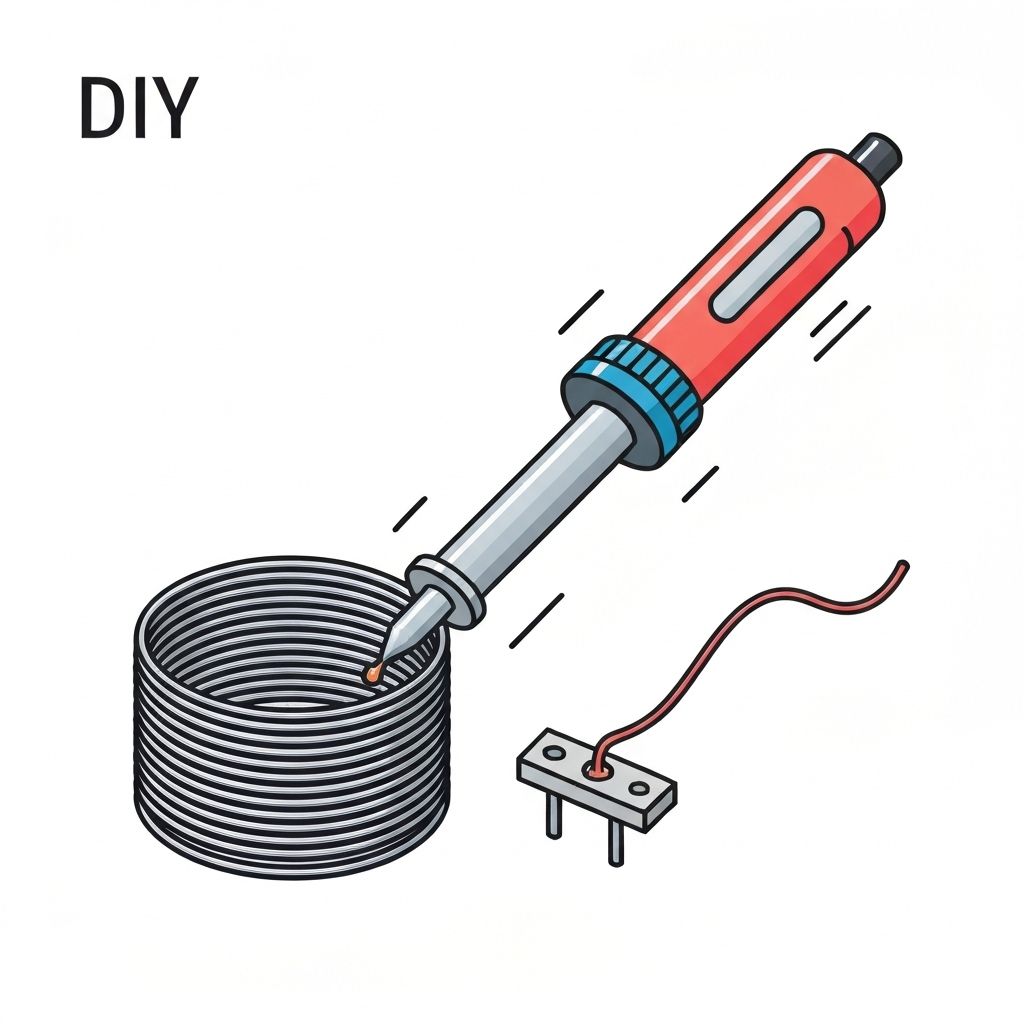 DIY